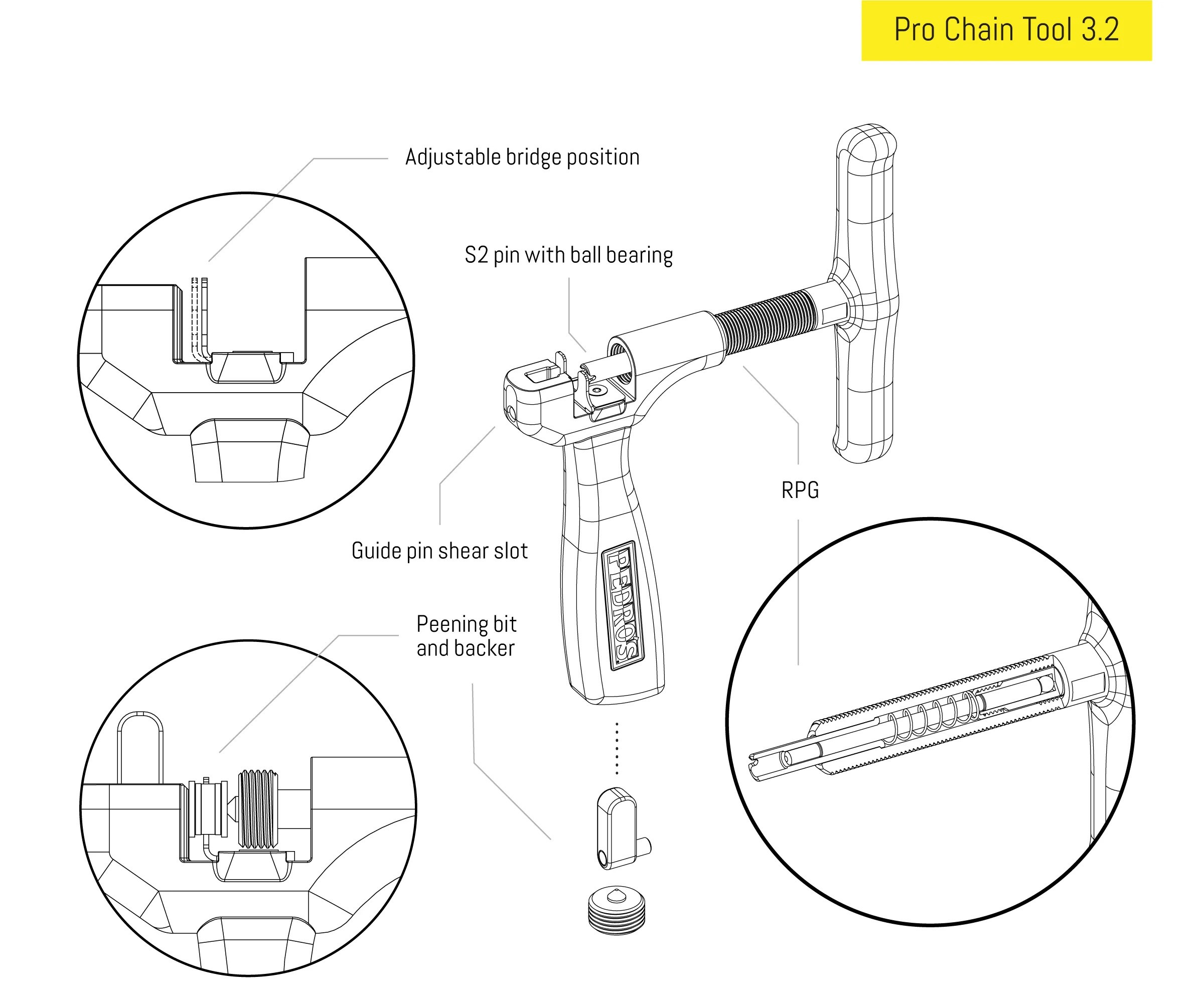 Pro Chain Tool 3.2

Adjustable bridge position

S2 pin with ball bearing

RPG

Guide pin shear slot

PEDRO'S

Peening bit and backer